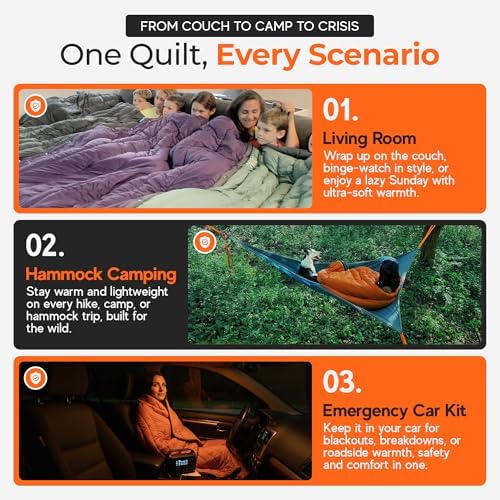 FROM COUCH TO CAMP TO CRISIS

One Quilt, Every Scenario

01.

Living Room

Wrap up on the couch, binge-watch in style, or enjoy a lazy Sunday with ultra-soft warmth.

02.

Hammock Camping

Stay warm and lightweight on every hike, camp, or hammock trip, built for the wild.

03.

Emergency Car Kit

Keep it in your car for blackouts, breakdowns, or roadside warmth, safety and comfort in one.